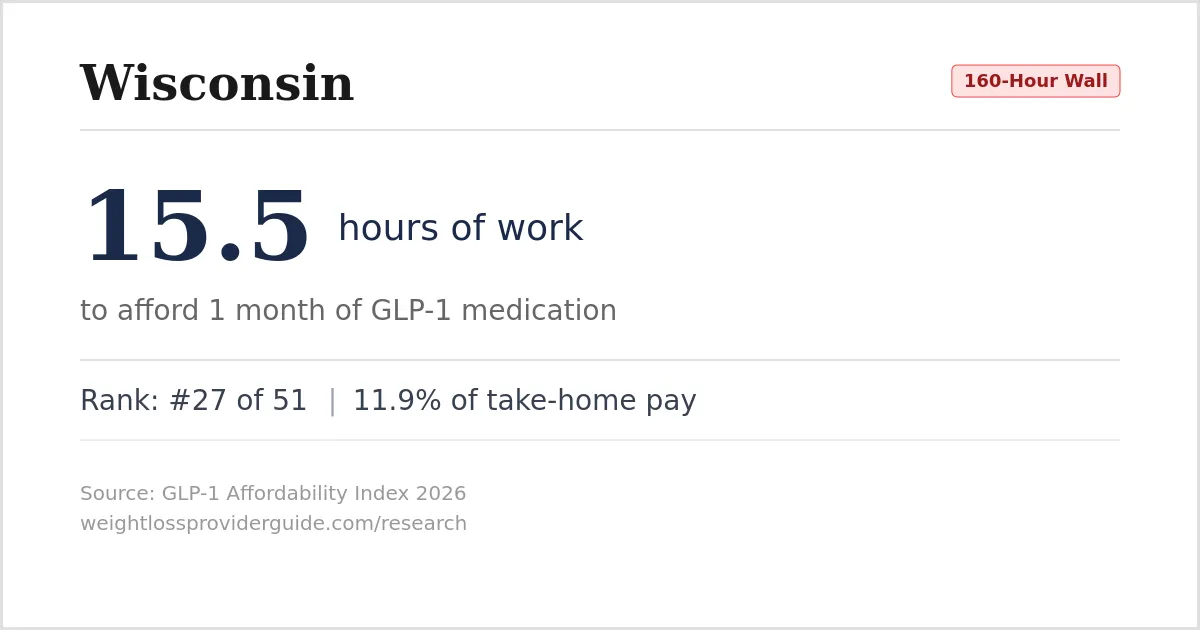 Wisconsin

160-Hour Wall

15.5 hours of work

to afford 1 month of GLP-1 medication

Rank: #27 of 51 | 11.9% of take-home pay

Source: GLP-1 Affordability Index 2026
weightlossproviderguide.com/research