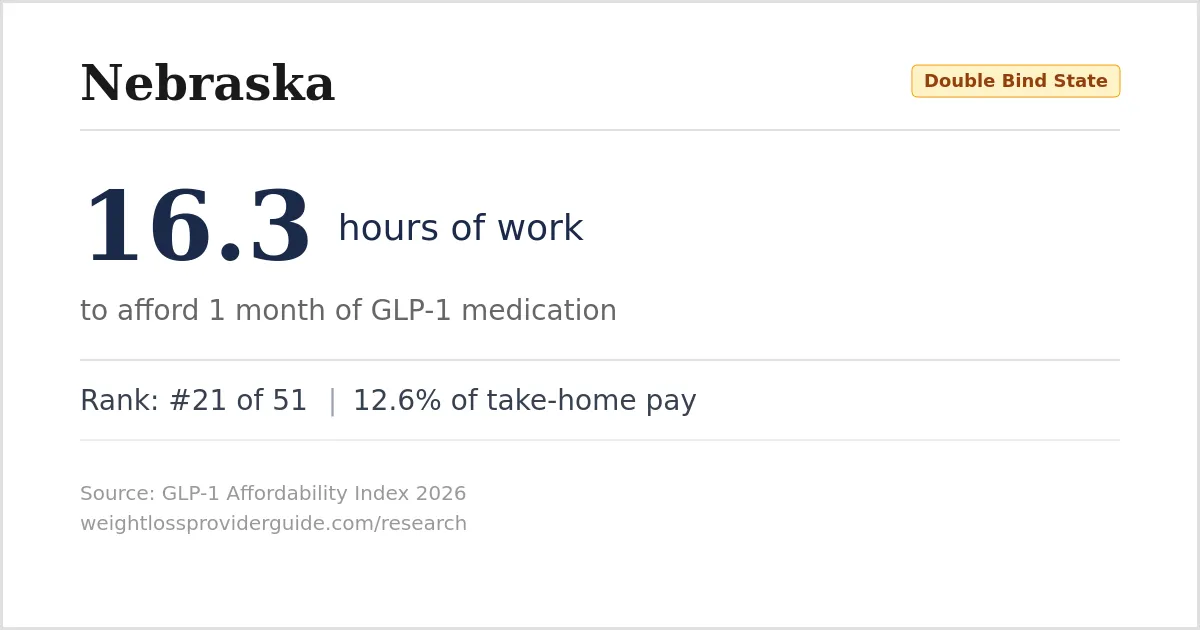 Nebraska

Double Bind State

16.3 hours of work

to afford 1 month of GLP-1 medication

Rank: #21 of 51 | 12.6% of take-home pay

Source: GLP-1 Affordability Index 2026
weightlossproviderguide.com/research