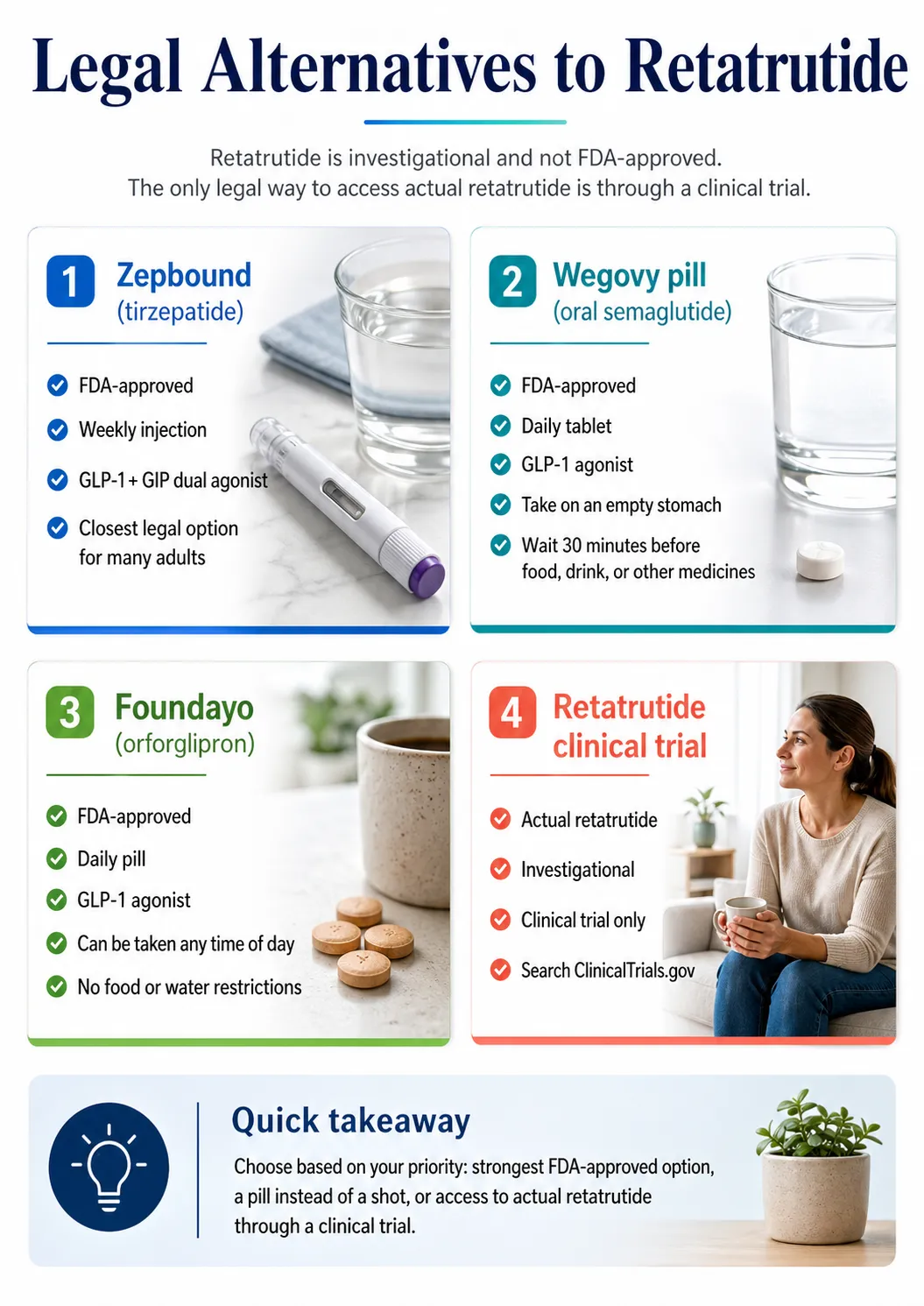 Legal Alternatives to Retatrutide

Retatrutide is investigational and not FDA-approved.
The only legal way to access actual retatrutide is through a clinical trial.

1 Zepbound
(tirzepatide)

FDA-approved
Weekly injection
GLP-1 + GIP dual agonist
Closest legal option for many adults

2 Wegovy pill
(oral semaglutide)

FDA-approved
Daily tablet
GLP-1 agonist
Take on an empty stomach
Wait 30 minutes before food, drink, or other medicines

3 Foundayo
(orforglipron)

FDA-approved
Daily pill
GLP-1 agonist
Can be taken any time of day
No food or water restrictions

4 Retatrutide clinical trial

Actual retatrutide
Investigational
Clinical trial only
Search ClinicalTrials.gov

Quick takeaway

Choose based on your priority: strongest FDA-approved option, a pill instead of a shot, or access to actual retatrutide through a clinical trial.