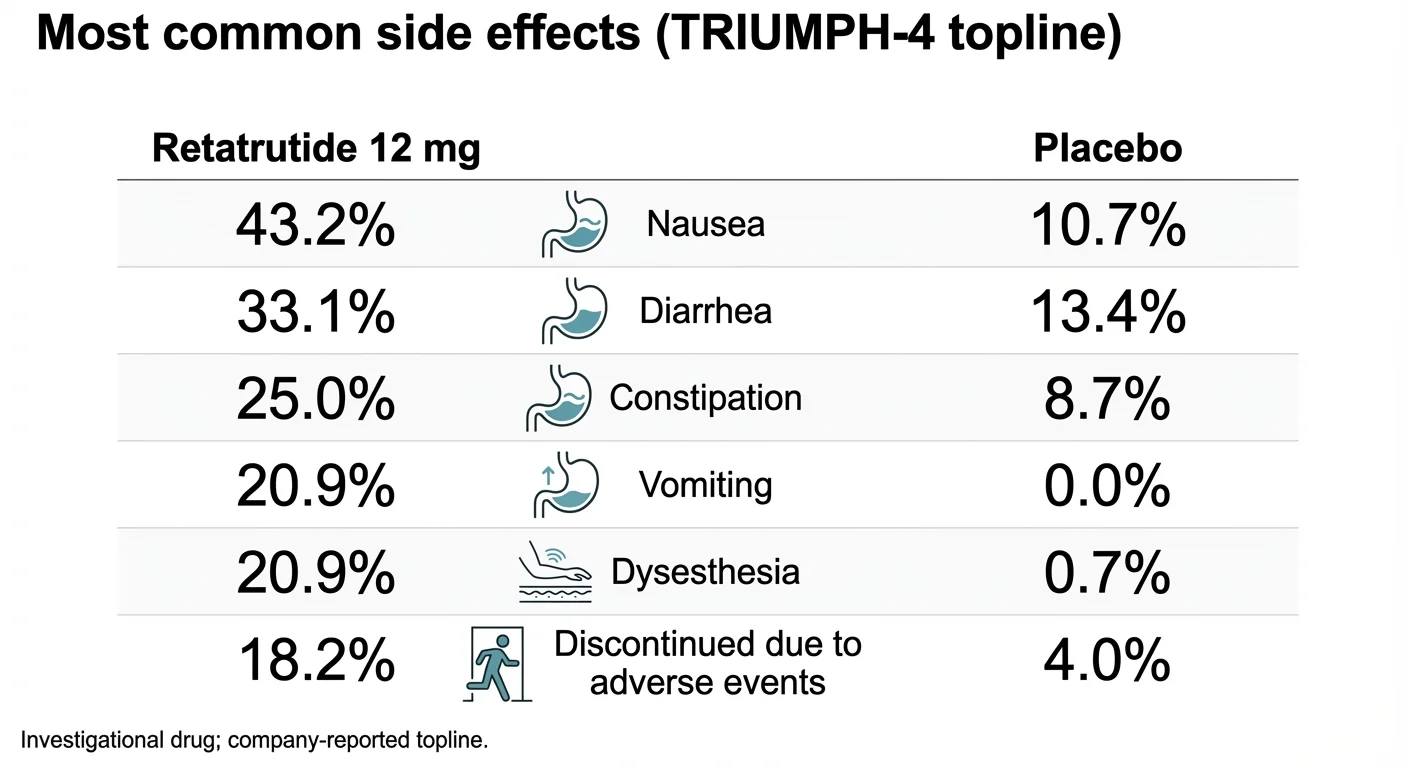 Most common side effects (TRIUMPH-4 topline)

| Retatrutide 12 mg | | Placebo |
|---|---|---|
| 43.2% | Nausea | 10.7% |
| 33.1% | Diarrhea | 13.4% |
| 25.0% | Constipation | 8.7% |
| 20.9% | Vomiting | 0.0% |
| 20.9% | Dysesthesia | 0.7% |
| 18.2% | Discontinued due to adverse events | 4.0% |

Investigational drug; company-reported topline.