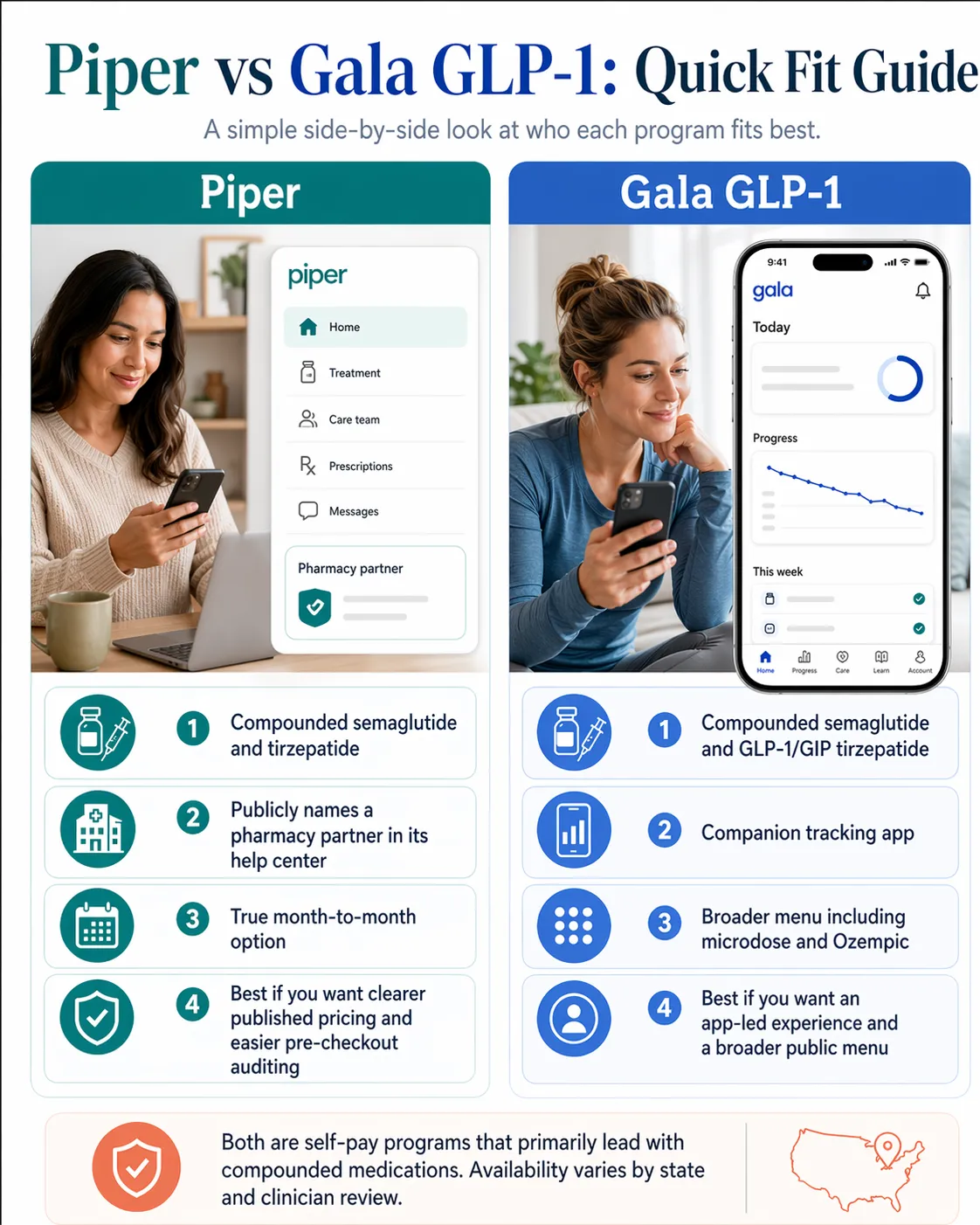 Piper vs Gala GLP-1: Quick Fit Guide

A simple side-by-side look at who each program fits best.

Piper

piper
Home
Treatment
Care team
Prescriptions
Messages
Pharmacy partner

1 Compounded semaglutide and tirzepatide

2 Publicly names a pharmacy partner in its help center

3 True month-to-month option

4 Best if you want clearer published pricing and easier pre-checkout auditing

Gala GLP-1

9:41
gala
Today
Progress
This week
Home Progress Care Learn Account

1 Compounded semaglutide and GLP-1/GIP tirzepatide

2 Companion tracking app

3 Broader menu including microdose and Ozempic

4 Best if you want an app-led experience and a broader public menu

Both are self-pay programs that primarily lead with compounded medications. Availability varies by state and clinician review.