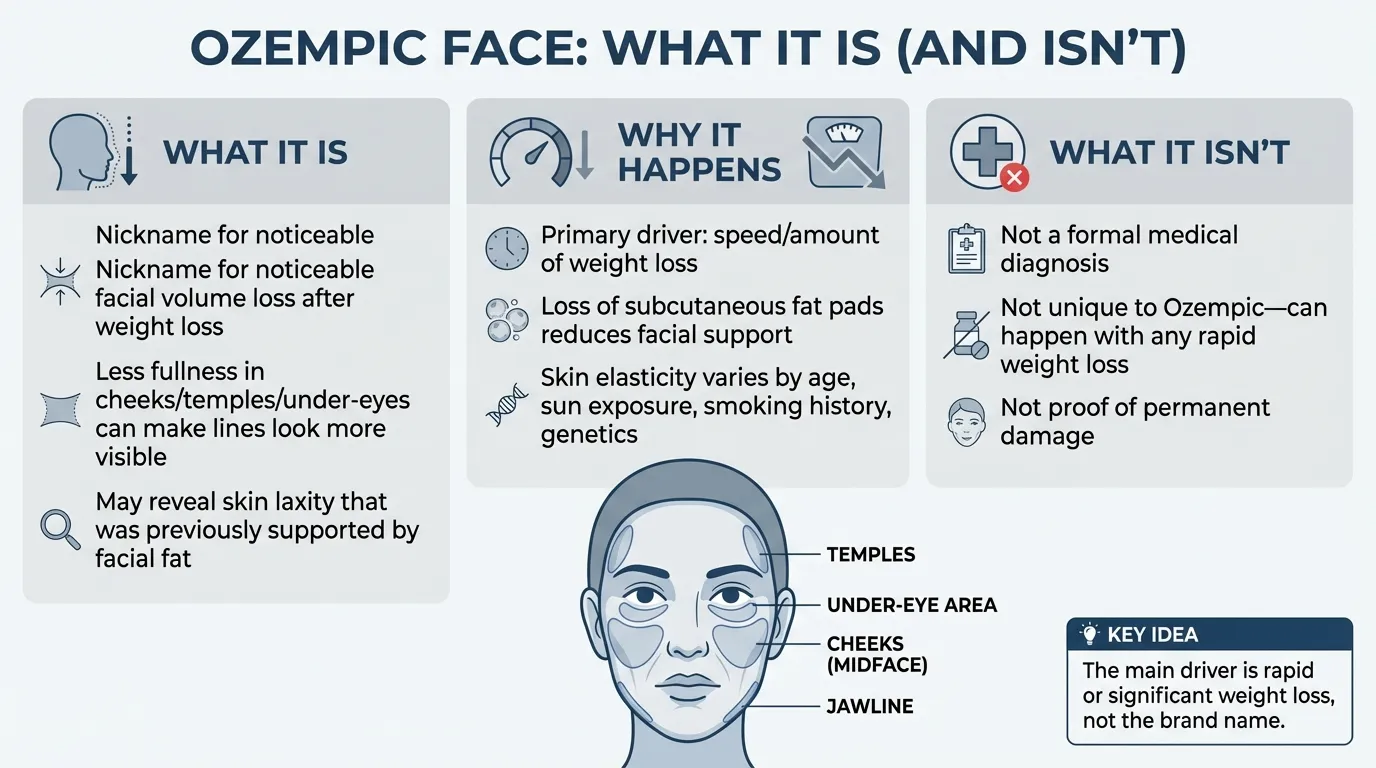 OZEMPIC FACE: WHAT IT IS (AND ISN'T)

WHAT IT IS

Nickname for noticeable

Nickname for noticeable facial volume loss after weight loss

Less fullness in cheeks/temples/under-eyes can make lines look more visible

May reveal skin laxity that was previously supported by facial fat

WHY IT HAPPENS

Primary driver: speed/amount of weight loss

Loss of subcutaneous fat pads reduces facial support

Skin elasticity varies by age, sun exposure, smoking history, genetics

WHAT IT ISN'T

Not a formal medical diagnosis

Not unique to Ozempic—can happen with any rapid weight loss

Not proof of permanent damage

TEMPLES

UNDER-EYE AREA

CHEEKS (MIDFACE)

JAWLINE

KEY IDEA

The main driver is rapid or significant weight loss, not the brand name.