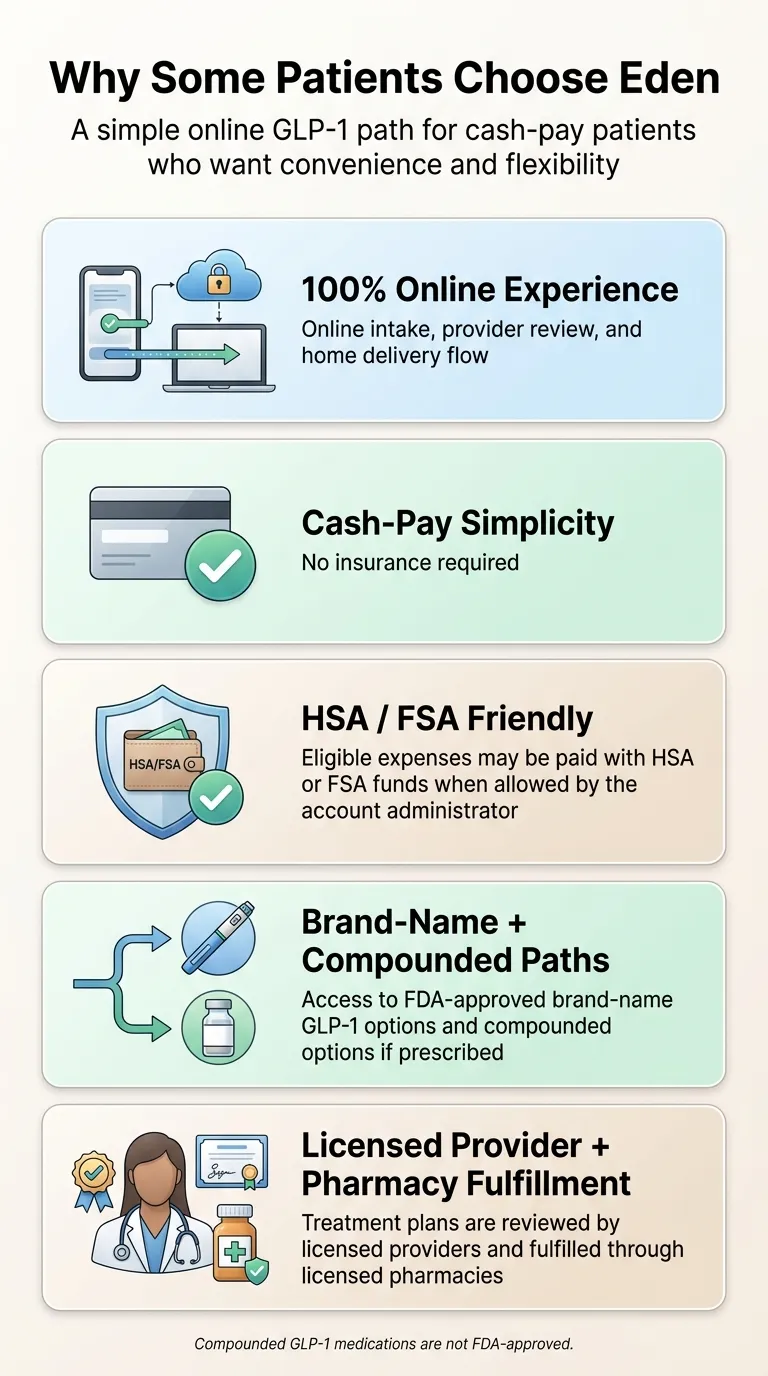 Why Some Patients Choose Eden

A simple online GLP-1 path for cash-pay patients who want convenience and flexibility

100% Online Experience

Online intake, provider review, and home delivery flow

Cash-Pay Simplicity

No insurance required

HSA/FSA

HSA / FSA Friendly

Eligible expenses may be paid with HSA or FSA funds when allowed by the account administrator

Brand-Name + Compounded Paths

Access to FDA-approved brand-name GLP-1 options and compounded options if prescribed

Licensed Provider + Pharmacy Fulfillment

Treatment plans are reviewed by licensed providers and fulfilled through licensed pharmacies

Compounded GLP-1 medications are not FDA-approved.