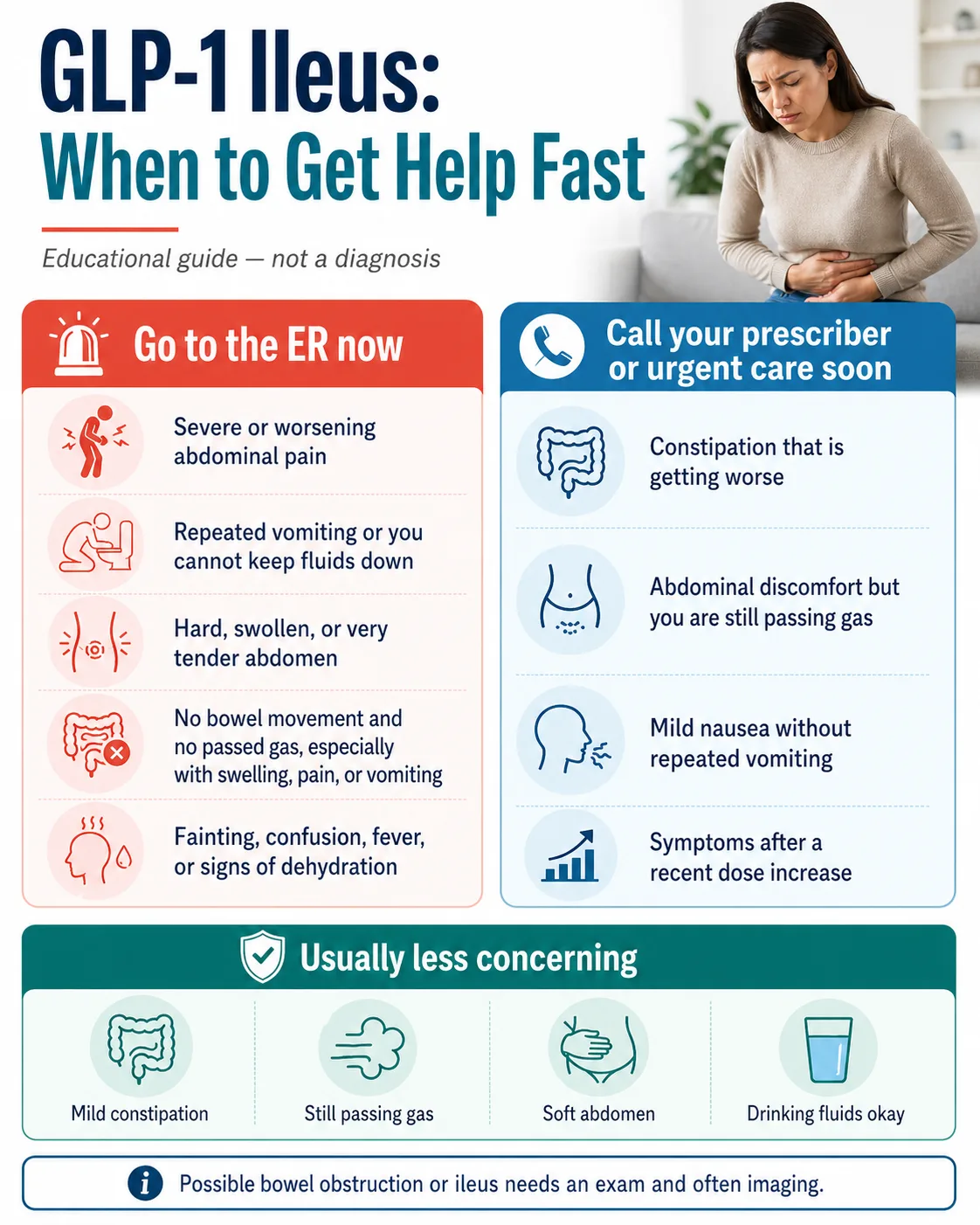 GLP-1 Ileus:
When to Get Help Fast

Educational guide — not a diagnosis

Go to the ER now

Severe or worsening abdominal pain

Repeated vomiting or you cannot keep fluids down

Hard, swollen, or very tender abdomen

No bowel movement and no passed gas, especially with swelling, pain, or vomiting

Fainting, confusion, fever, or signs of dehydration

Call your prescriber or urgent care soon

Constipation that is getting worse

Abdominal discomfort but you are still passing gas

Mild nausea without repeated vomiting

Symptoms after a recent dose increase

Usually less concerning

Mild constipation

Still passing gas

Soft abdomen

Drinking fluids okay

Possible bowel obstruction or ileus needs an exam and often imaging.