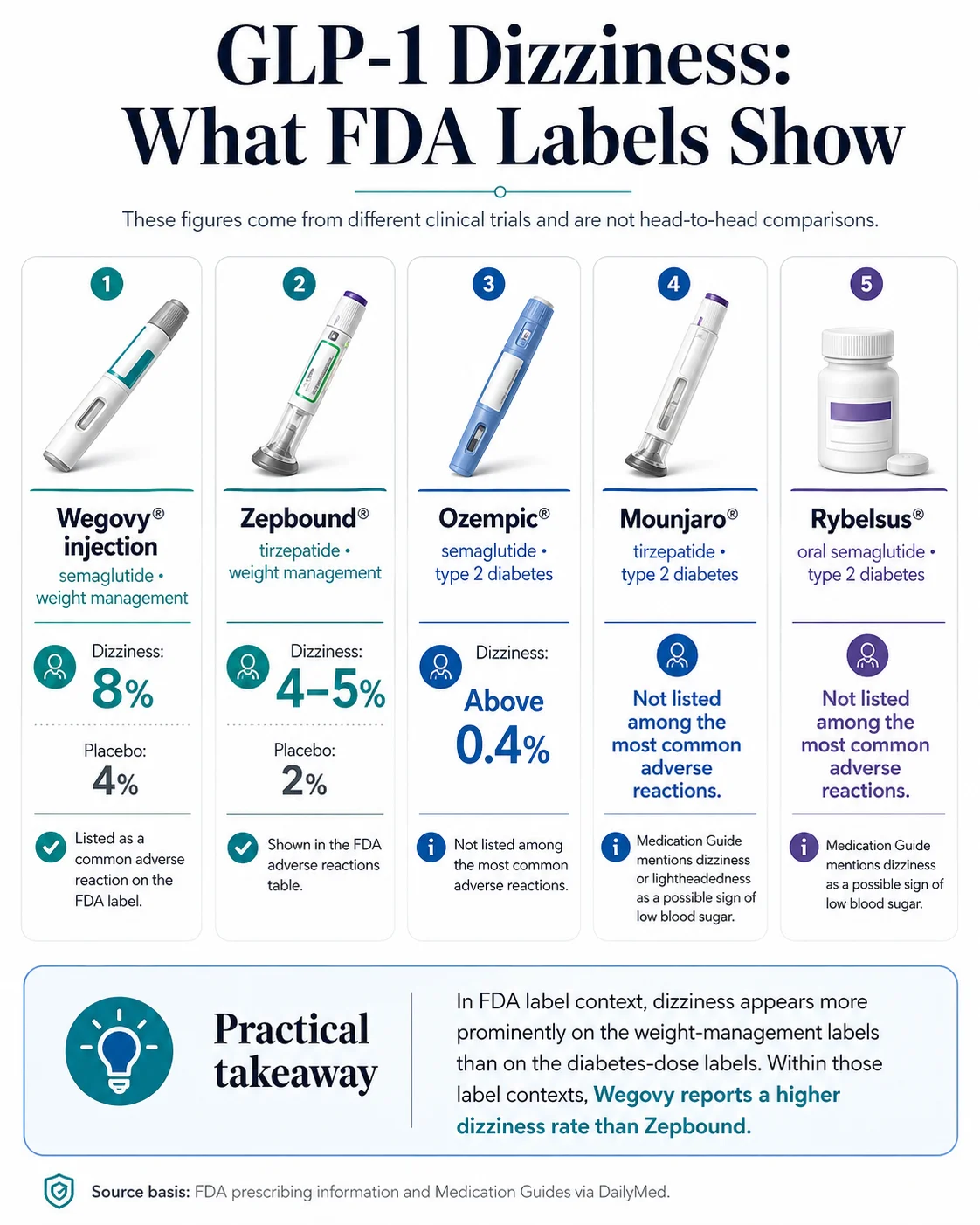 GLP-1 Dizziness: What FDA Labels Show

These figures come from different clinical trials and are not head-to-head comparisons.

1

Wegovy® injection
semaglutide • weight management

Dizziness: 8%

Placebo: 4%

Listed as a common adverse reaction on the FDA label.

2

Zepbound®
tirzepatide • weight management

Dizziness: 4–5%

Placebo: 2%

Shown in the FDA adverse reactions table.

3

Ozempic®
semaglutide • type 2 diabetes

Dizziness: Above 0.4%

Not listed among the most common adverse reactions.

4

Mounjaro®
tirzepatide • type 2 diabetes

Not listed among the most common adverse reactions.

Medication Guide mentions dizziness or lightheadedness as a possible sign of low blood sugar.

5

Rybelsus®
oral semaglutide • type 2 diabetes

Not listed among the most common adverse reactions.

Medication Guide mentions dizziness as a possible sign of low blood sugar.

Practical takeaway

In FDA label context, dizziness appears more prominently on the weight-management labels than on the diabetes-dose labels. Within those label contexts, Wegovy reports a higher dizziness rate than Zepbound.

Source basis: FDA prescribing information and Medication Guides via DailyMed.