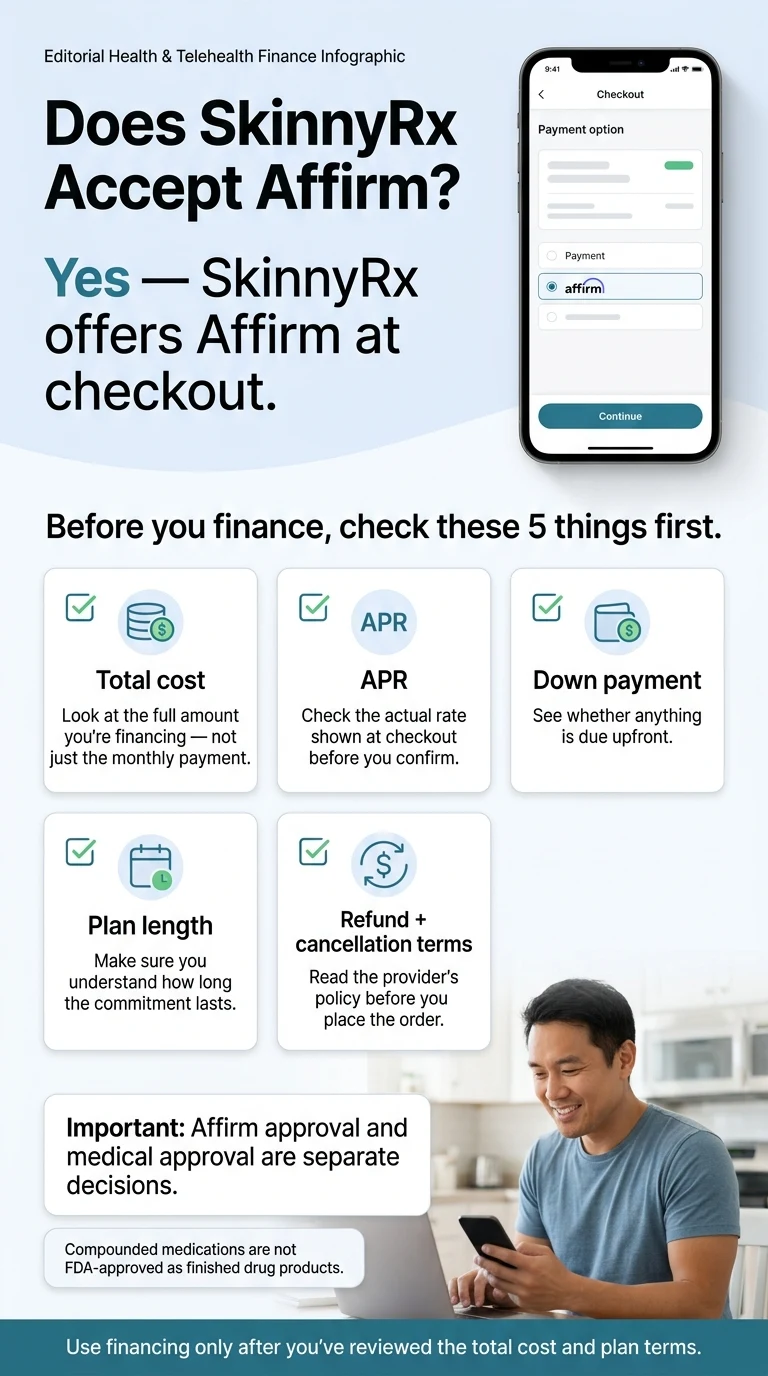 Editorial Health & Telehealth Finance Infographic

Does SkinnyRx Accept Affirm?

Yes — SkinnyRx offers Affirm at checkout.

9:41

Checkout

Payment option

Payment

affirm

Continue

Before you finance, check these 5 things first.

Total cost
Look at the full amount you're financing — not just the monthly payment.

APR
APR
Check the actual rate shown at checkout before you confirm.

Down payment
See whether anything is due upfront.

Plan length
Make sure you understand how long the commitment lasts.

Refund + cancellation terms
Read the provider's policy before you place the order.

Important: Affirm approval and medical approval are separate decisions.

Compounded medications are not FDA-approved as finished drug products.

Use financing only after you've reviewed the total cost and plan terms.