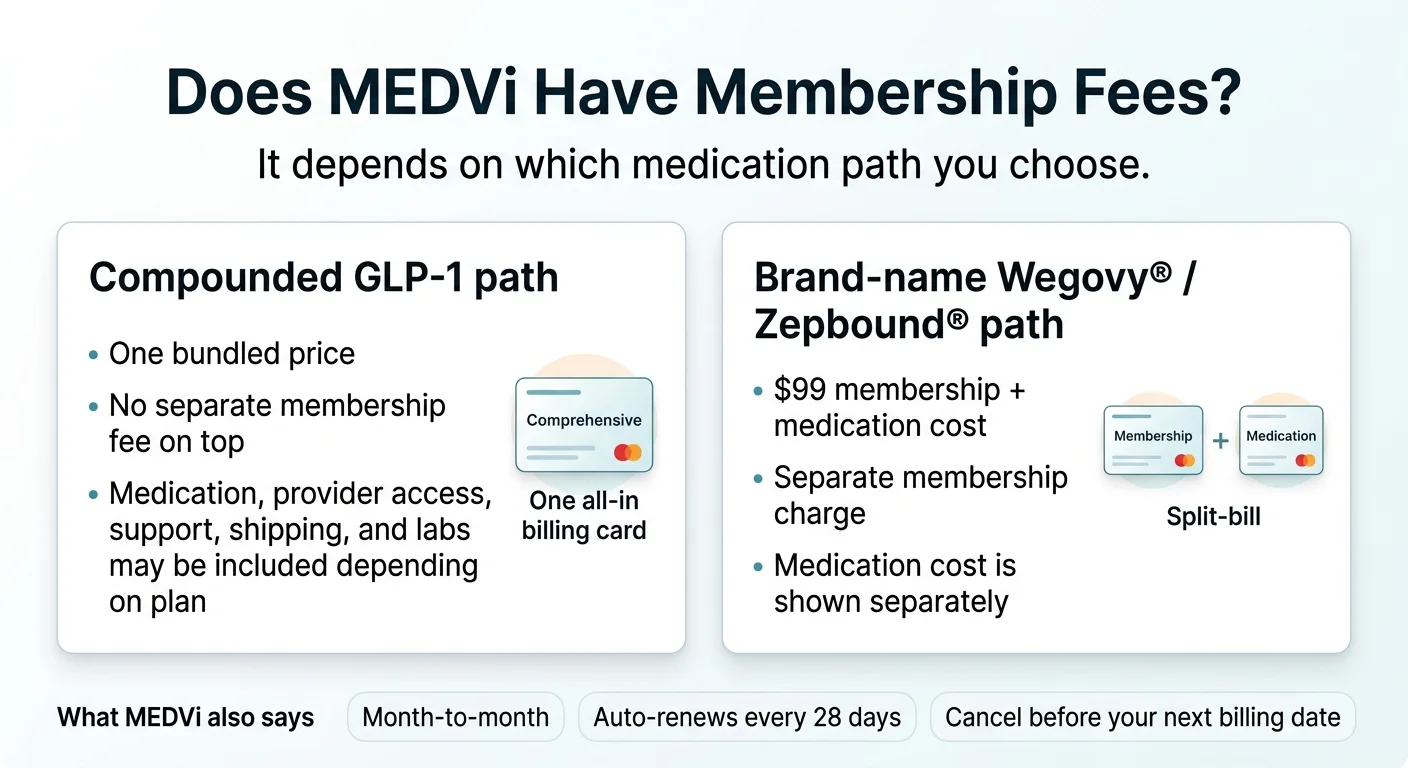 Does MEDVi Have Membership Fees?

It depends on which medication path you choose.

Compounded GLP-1 path

• One bundled price
• No separate membership fee on top
• Medication, provider access, support, shipping, and labs may be included depending on plan

Comprehensive

One all-in billing card

Brand-name Wegovy® / Zepbound® path

• $99 membership + medication cost
• Separate membership charge
• Medication cost is shown separately

Membership + Medication

Split-bill

What MEDVi also says

Month-to-month

Auto-renews every 28 days

Cancel before your next billing date